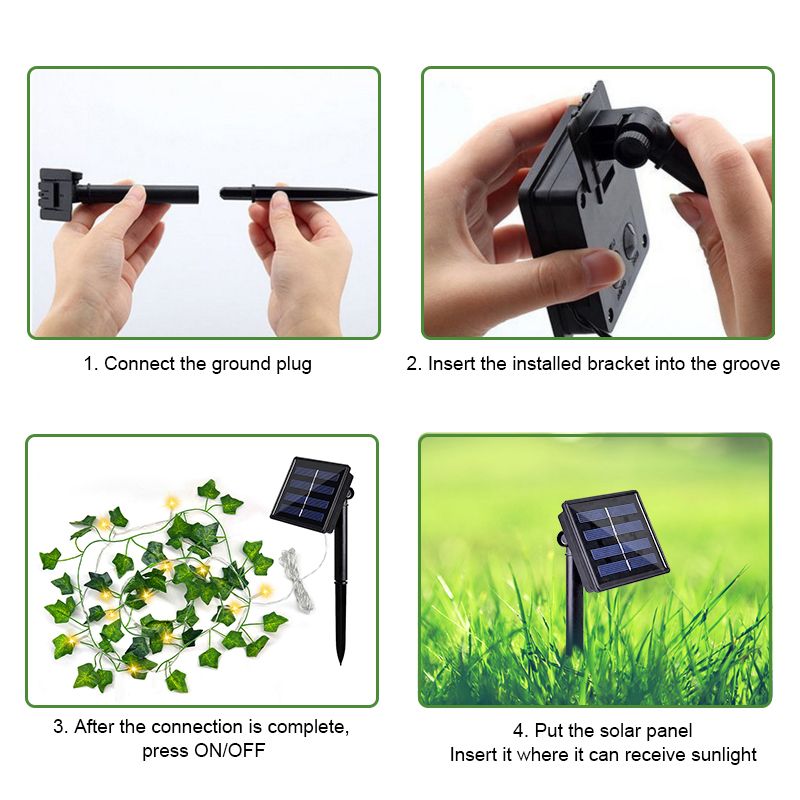 1. Connect the ground plug

2. Insert the installed bracket into the groove

3. After the connection is complete, press ON/OFF

4. Put the solar panel
Insert it where it can receive sunlight